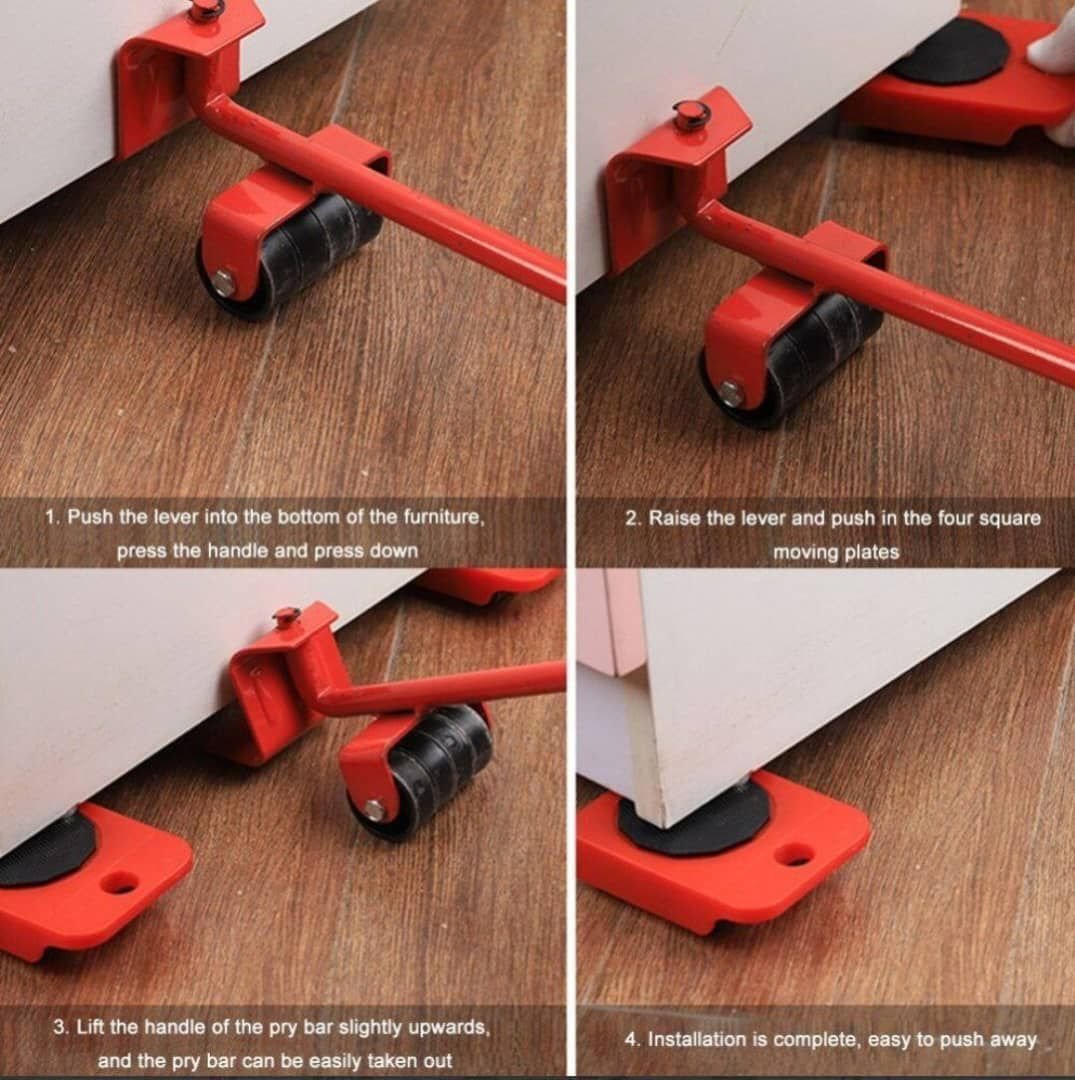 1. Push the lever into the bottom of the furniture, press the handle and press down

2. Raise the lever and push in the four square moving plates

3. Lift the handle of the pry bar slightly upwards, and the pry bar can be easily taken out

4. Installation is complete, easy to push away